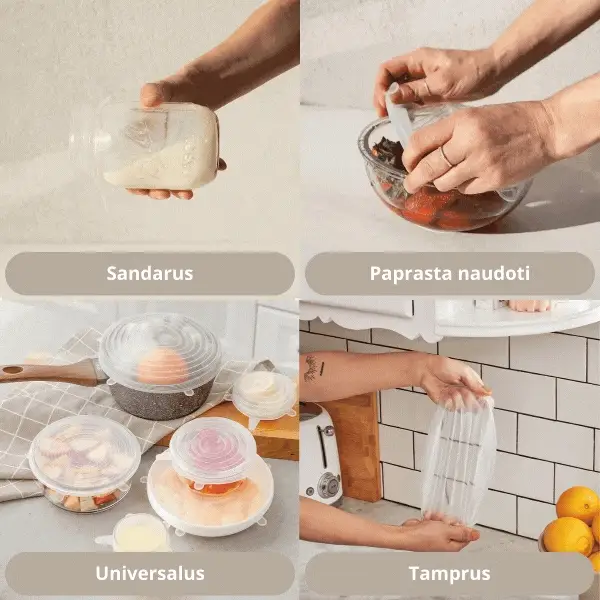 Sandarus

Paprasta naudoti

Universalus

Tamprus